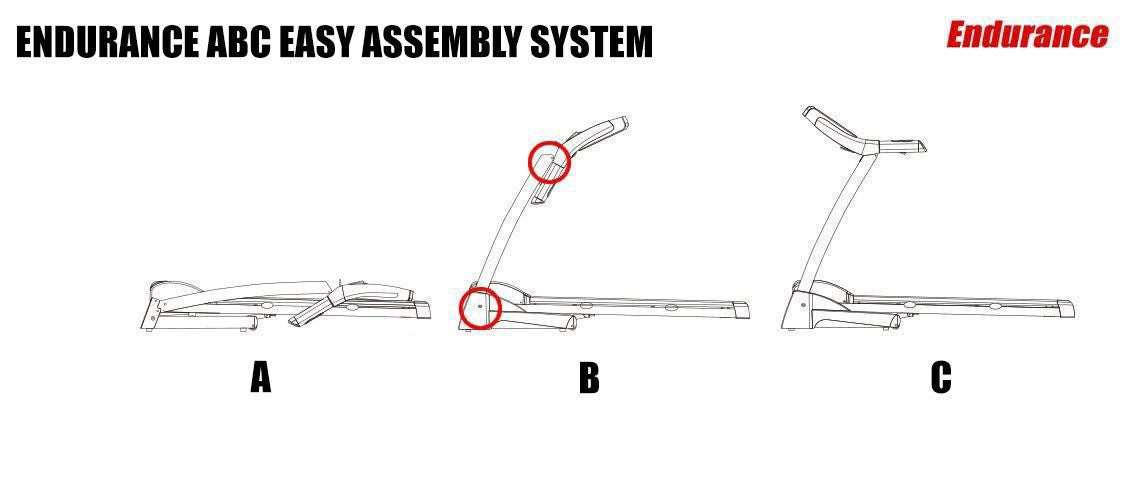 ENDURANCE ABC EASY ASSEMBLY SYSTEM

Endurance

A

B

C